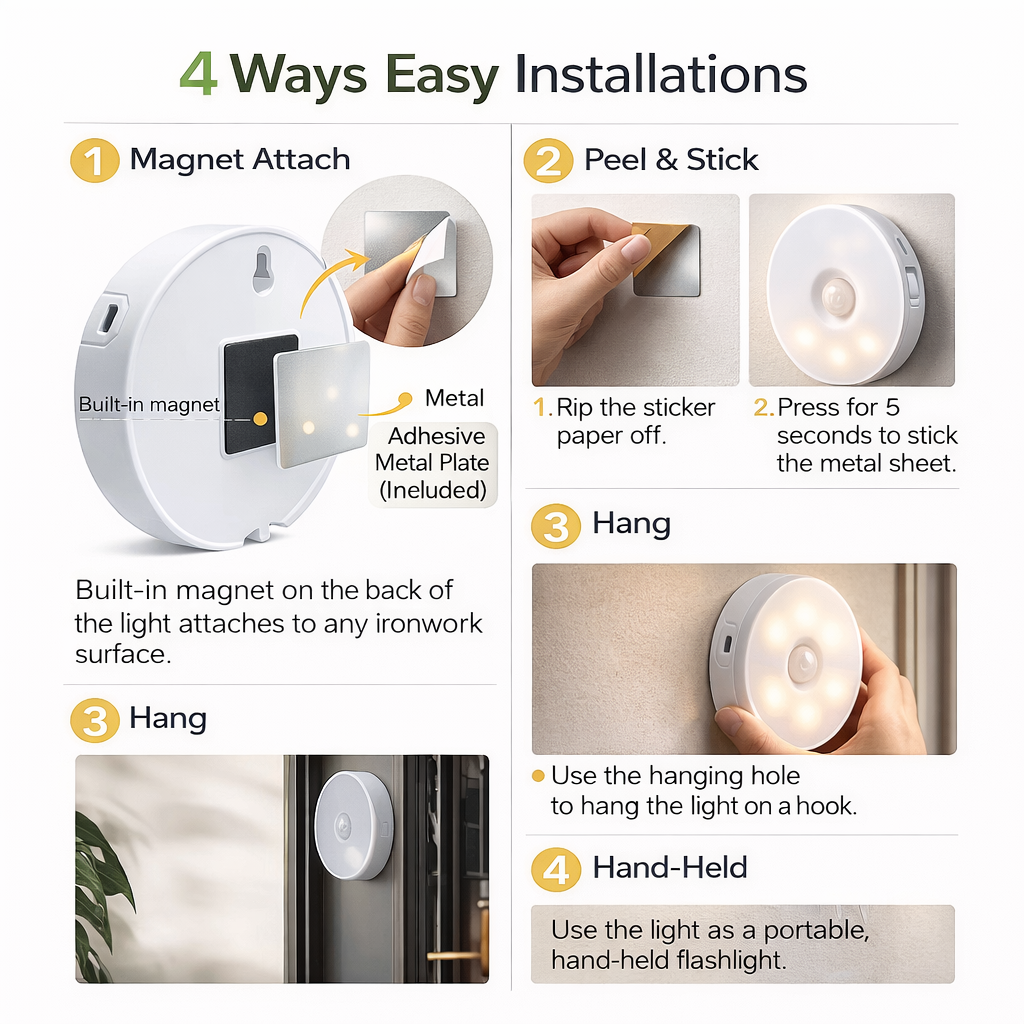 4 Ways Easy Installations

1 Magnet Attach

Built-in magnet

Metal

Adhesive Metal Plate (Ineluded)

Built-in magnet on the back of the light attaches to any ironwork surface.

3 Hang

2 Peel & Stick

1. Rip the sticker paper off.

2. Press for 5 seconds to stick the metal sheet.

3 Hang

Use the hanging hole to hang the light on a hook.

4 Hand-Held

Use the light as a portable, hand-held flashlight.