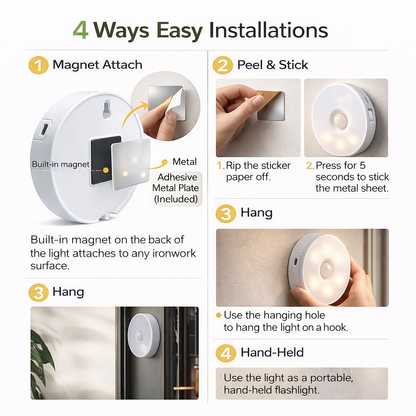 4 Ways Easy Installations

1 Magnet Attach

Built-in magnet

Metal

Adhesive Metal Plate (Ineluded)

Built-in magnet on the back of the light attaches to any ironwork surface.

3 Hang

2 Peel & Stick

1. Rip the sticker paper off.

2. Press for 5 seconds to stick the metal sheet.

3 Hang

Use the hanging hole to hang the light on a hook.

4 Hand-Held

Use the light as a portable, hand-held flashlight.